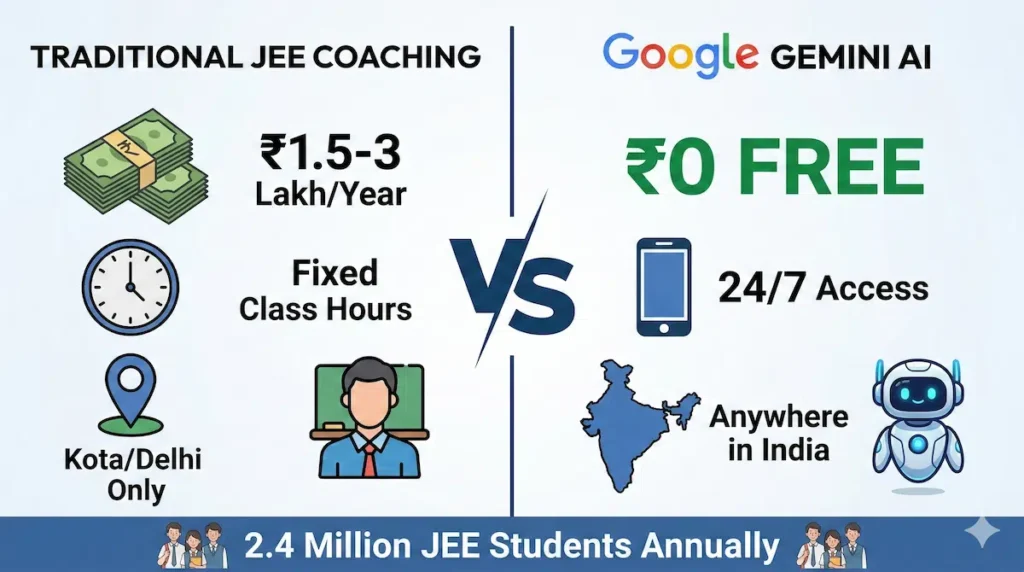 TRADITIONAL JEE COACHING

₹1.5-3 Lakh/Year

Fixed Class Hours

Kota/Delhi Only

VS

Google GEMINI AI

₹0 FREE

24/7 Access

Anywhere in India

2.4 Million JEE Students Annually